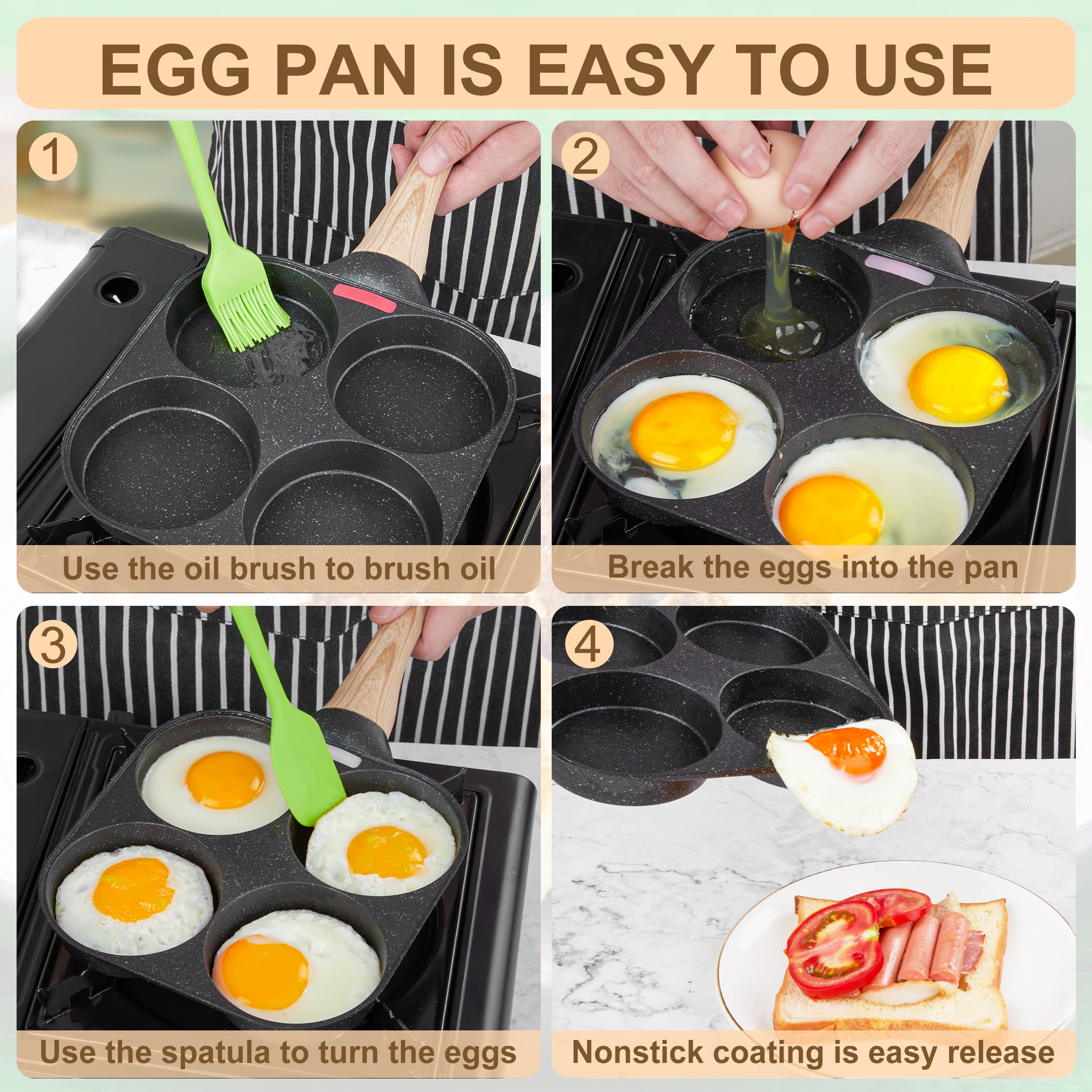 EGG PAN IS EASY TO USE

1
Use the oil brush to brush oil

2
Break the eggs into the pan

3
Use the spatula to turn the eggs

4
Nonstick coating is easy release