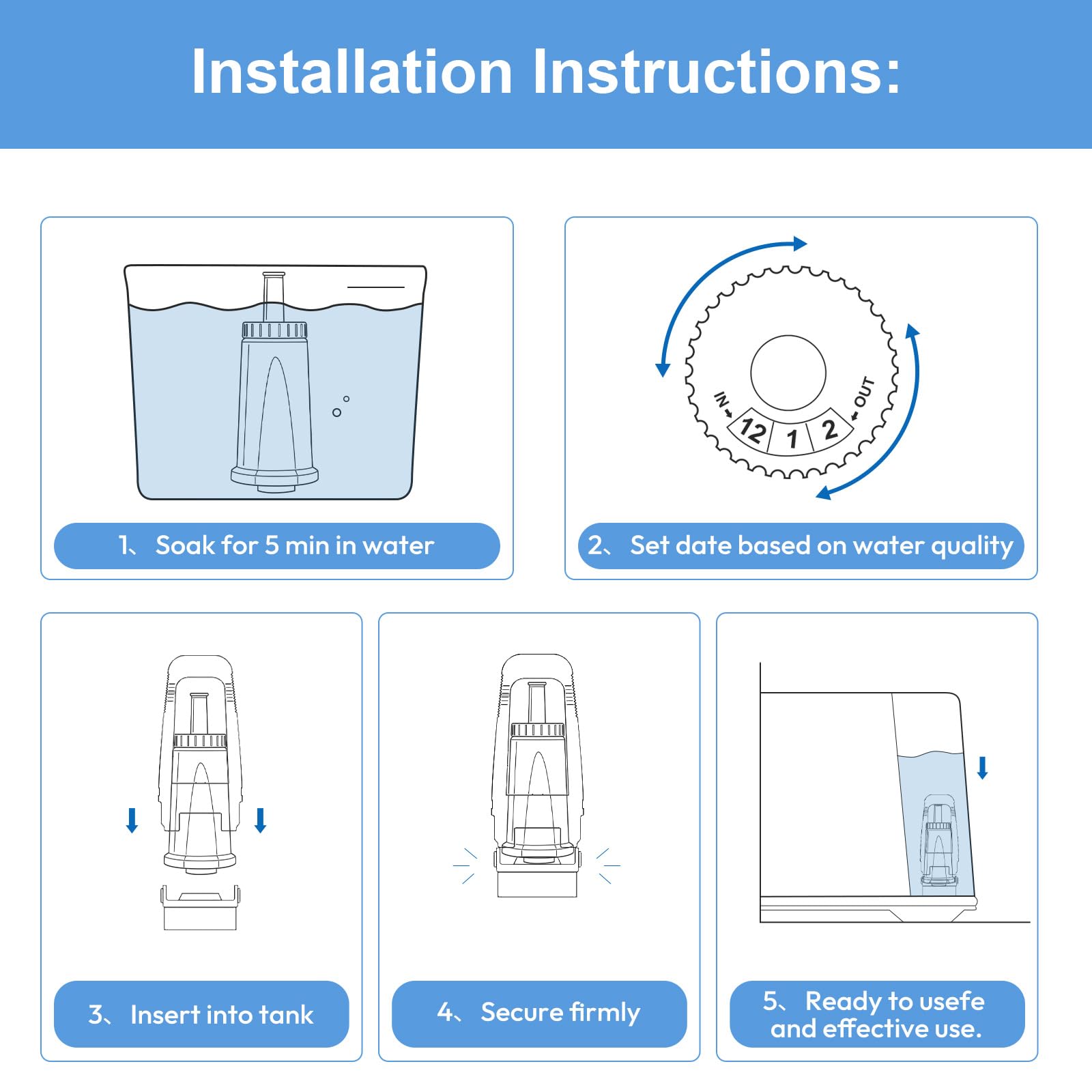 Installation Instructions:

1、 Soak for 5 min in water

IN 12 1 2 OUT

2、 Set date based on water quality

3、 Insert into tank

4、 Secure firmly

5、 Ready to usefe and effective use.