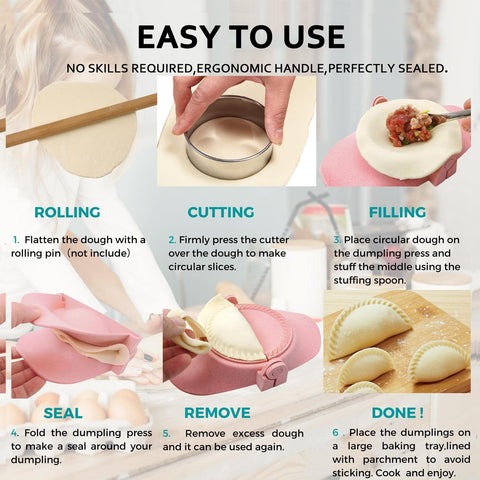 EASY TO USE

NO SKILLS REQUIRED,ERGONOMIC HANDLE,PERFECTLY SEALED.

ROLLING

1. Flatten the dough with a rolling pin（not include）

CUTTING

2. Firmly press the cutter over the dough to make circular slices.

FILLING

3. Place circular dough on the dumpling press and stuff the middle using the stuffing spoon.

SEAL

4. Fold the dumpling press to make a seal around your dumpling.

REMOVE

5. Remove excess dough and it can be used again.

DONE !

6 . Place the dumplings on a large baking tray.lined with parchment to avoid sticking. Cook and enjoy.