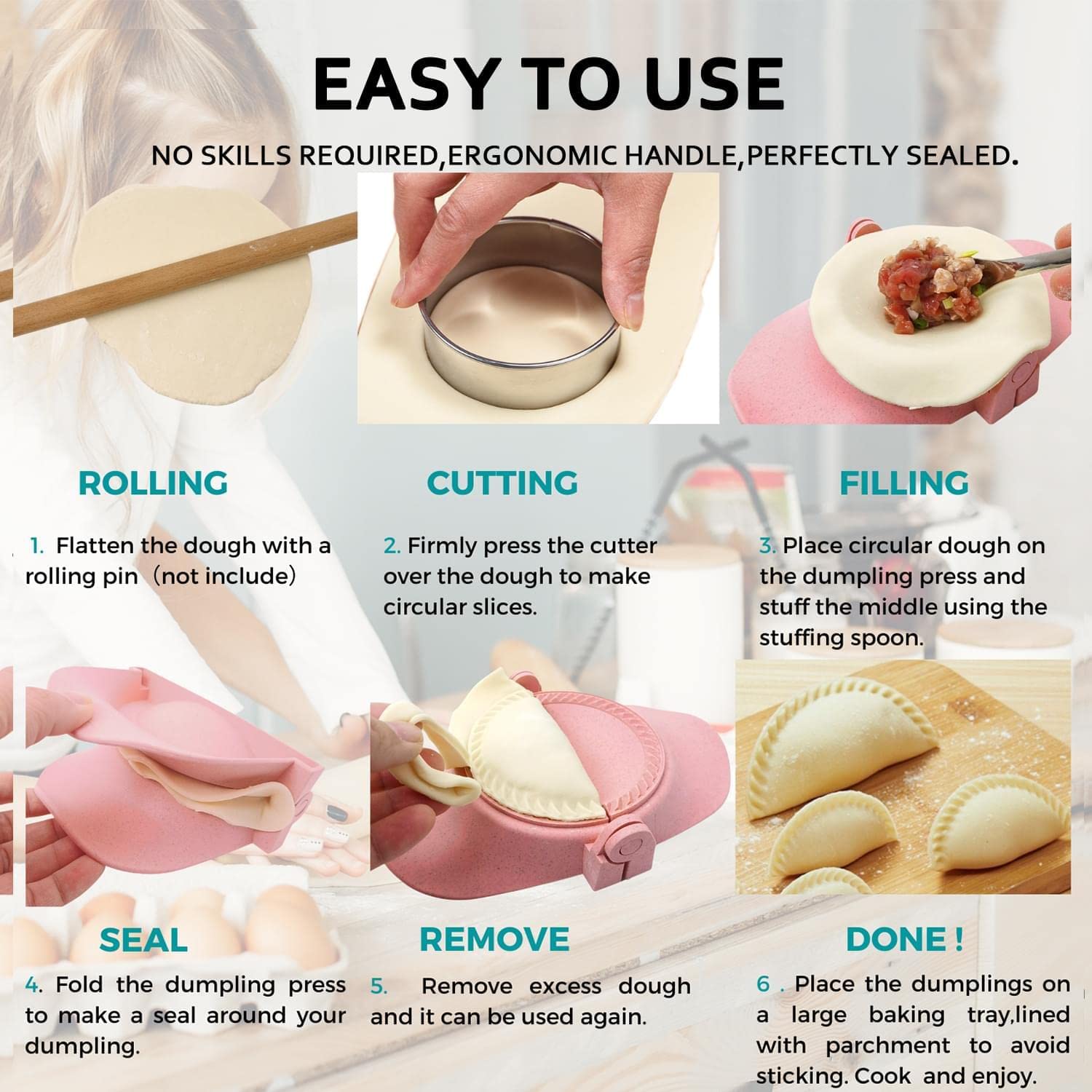 EASY TO USE

NO SKILLS REQUIRED,ERGONOMIC HANDLE,PERFECTLY SEALED.

ROLLING

1. Flatten the dough with a rolling pin（not include）

CUTTING

2. Firmly press the cutter over the dough to make circular slices.

FILLING

3. Place circular dough on the dumpling press and stuff the middle using the stuffing spoon.

SEAL

4. Fold the dumpling press to make a seal around your dumpling.

REMOVE

5. Remove excess dough and it can be used again.

DONE !

6 . Place the dumplings on a large baking tray,lined with parchment to avoid sticking. Cook and enjoy.