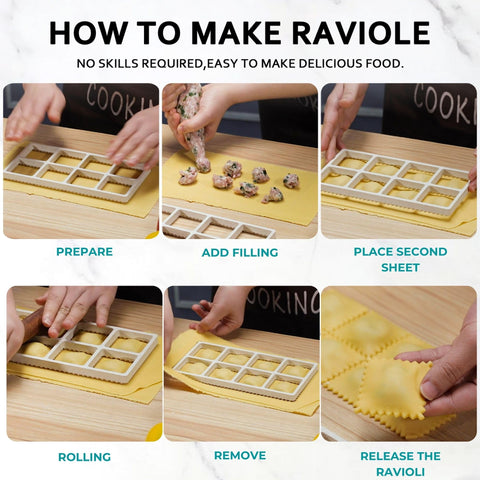 HOW TO MAKE RAVIOLE

NO SKILLS REQUIRED,EASY TO MAKE DELICIOUS FOOD.

COOKIN

COOKI

PREPARE

ADD FILLING

PLACE SECOND SHEET

OOKING

ROLLING

REMOVE

RELEASE THE RAVIOLI