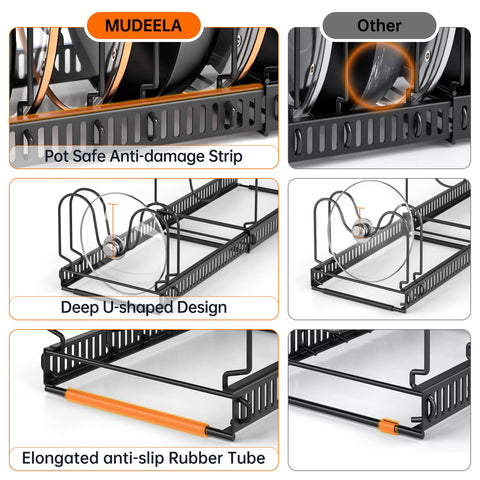 MUDEELA

Other

Pot Safe Anti-damage Strip

Deep U-shaped Design

Elongated anti-slip Rubber Tube