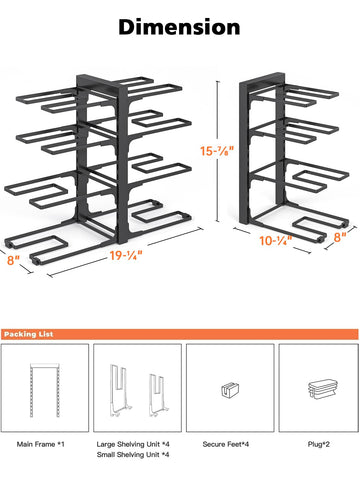 Dimension

15-⅞"

8"

19-¼"

10-¼"

8"

Packing List

Main Frame *1

Large Shelving Unit *4
Small Shelving Unit *4

Secure Feet*4

Plug*2