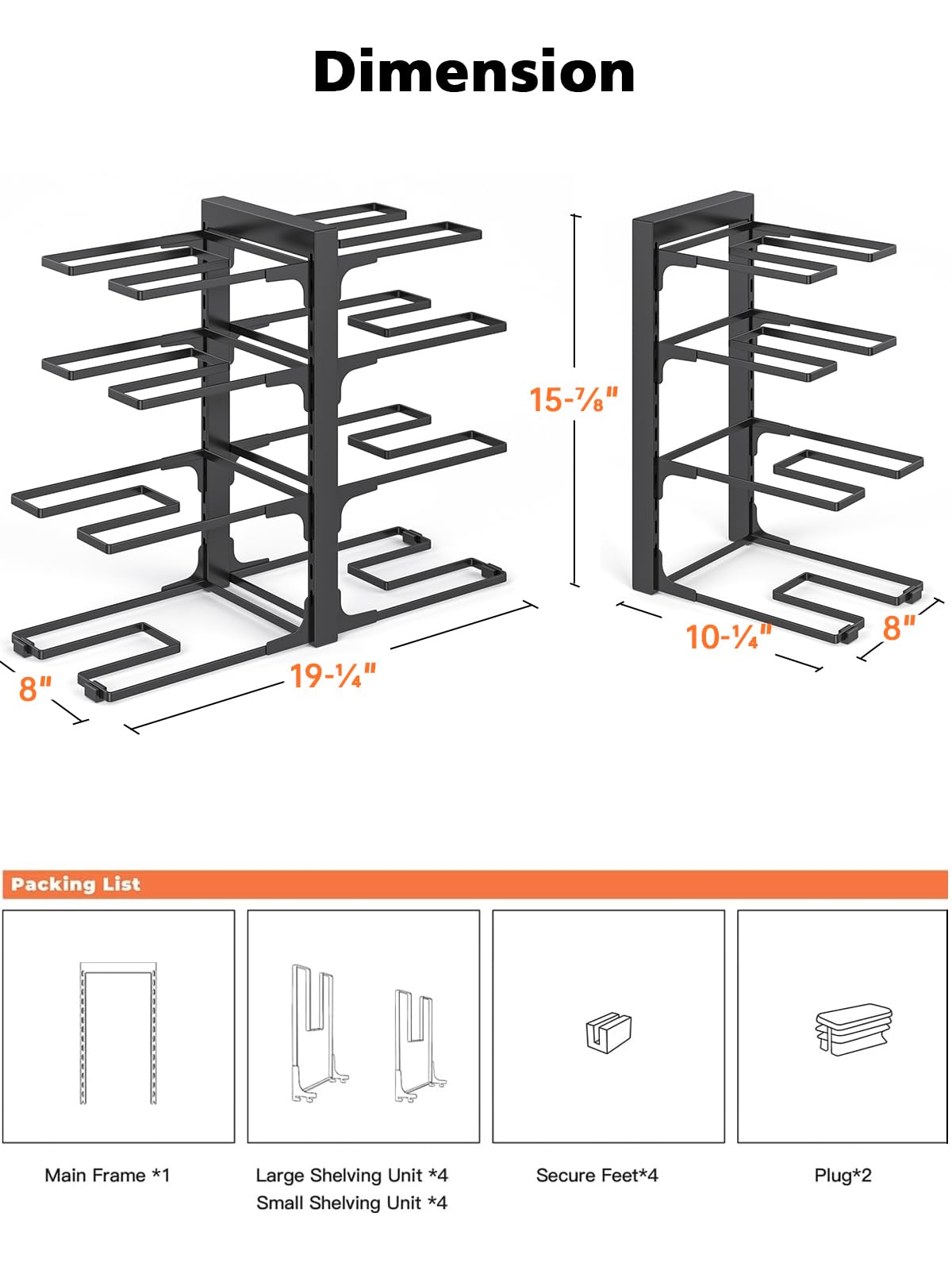 Dimension

15-⅞"

8"

19-¼"

10-¼"

8"

Packing List

Main Frame *1

Large Shelving Unit *4
Small Shelving Unit *4

Secure Feet*4

Plug*2