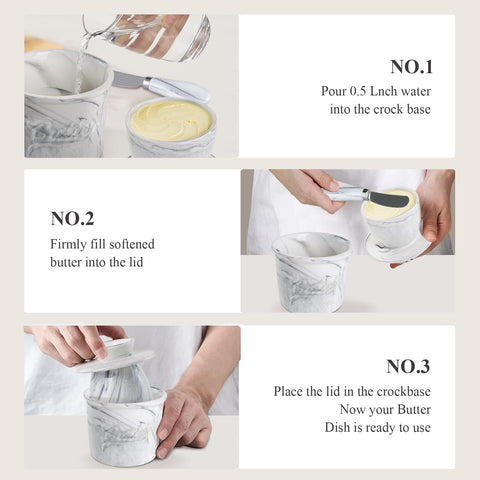 NO.1
Pour 0.5 Lnch water into the crock base

NO.2
Firmly fill softened butter into the lid

NO.3
Place the lid in the crockbase
Now your Butter
Dish is ready to use