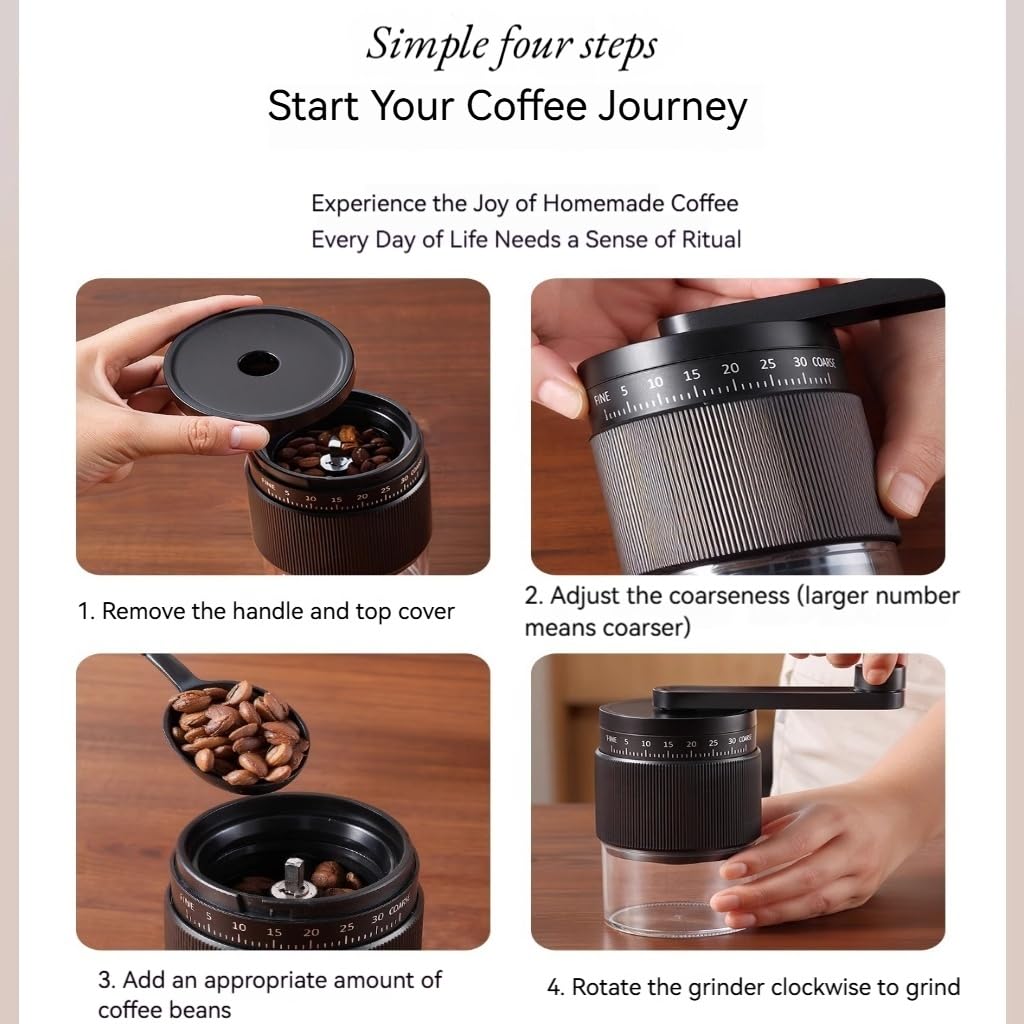 Simple four steps
Start Your Coffee Journey

Experience the Joy of Homemade Coffee
Every Day of Life Needs a Sense of Ritual

FINE 5 10 15 20 25 30 COARSE

FINE 5 10 15 20 25 30 COARSE

1. Remove the handle and top cover

2. Adjust the coarseness (larger number means coarser)

FINE 5 10 15 20 25 30 COARSE

FINE 5 10 15 20 25 30 COARSE

3. Add an appropriate amount of coffee beans

4. Rotate the grinder clockwise to grind