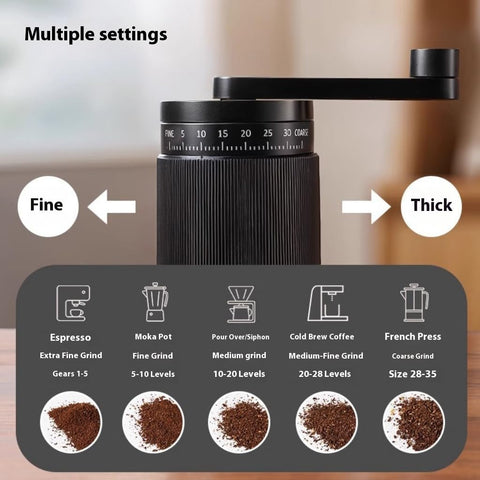 Multiple settings

FINE 5 10 15 20 25 30 COARSE

Fine

Thick

Espresso
Extra Fine Grind
Gears 1-5

Moka Pot
Fine Grind
5-10 Levels

Pour Over/Siphon
Medium grind
10-20 Levels

Cold Brew Coffee
Medium-Fine Grind
20-28 Levels

French Press
Coarse Grind
Size 28-35