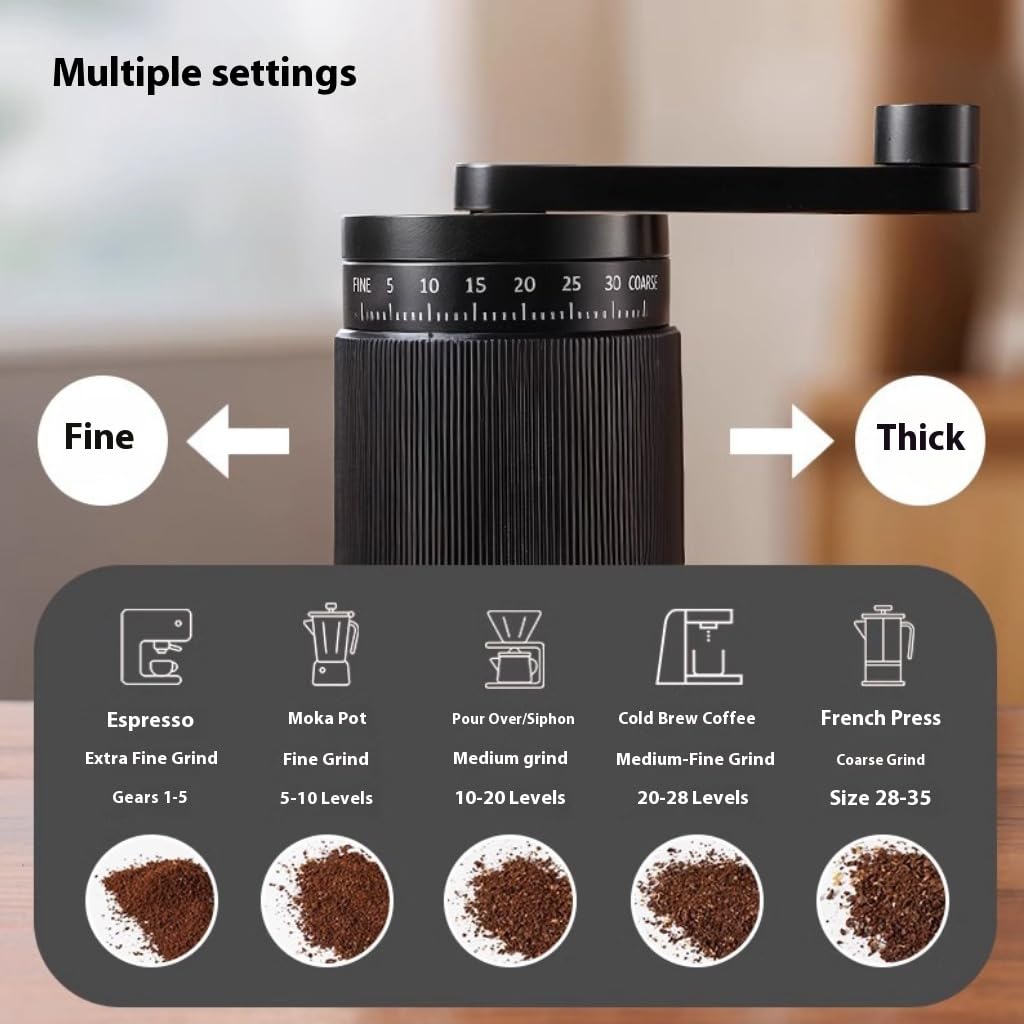 Multiple settings

FINE 5 10 15 20 25 30 COARSE

Fine

Thick

Espresso
Extra Fine Grind
Gears 1-5

Moka Pot
Fine Grind
5-10 Levels

Pour Over/Siphon
Medium grind
10-20 Levels

Cold Brew Coffee
Medium-Fine Grind
20-28 Levels

French Press
Coarse Grind
Size 28-35