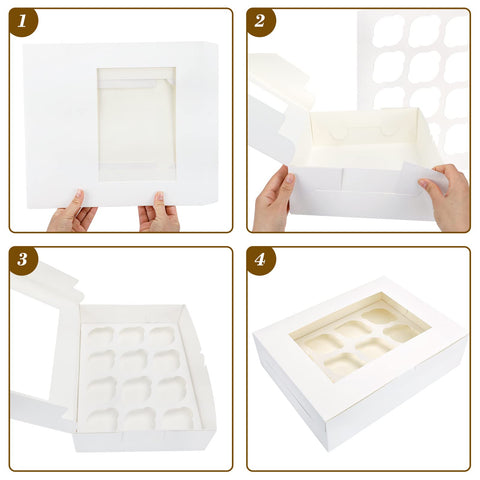 1

2

3

4