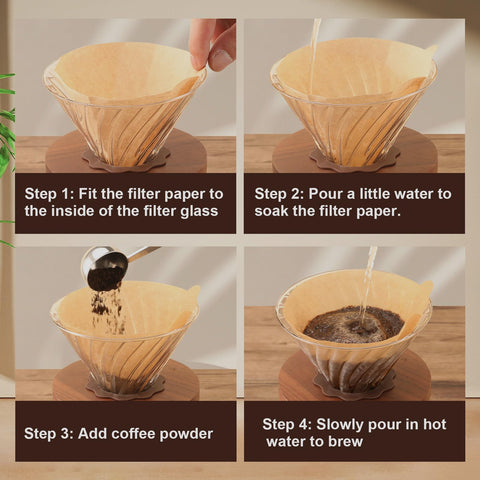 Step 1: Fit the filter paper to the inside of the filter glass

Step 2: Pour a little water to soak the filter paper.

Step 3: Add coffee powder

Step 4: Slowly pour in hot water to brew