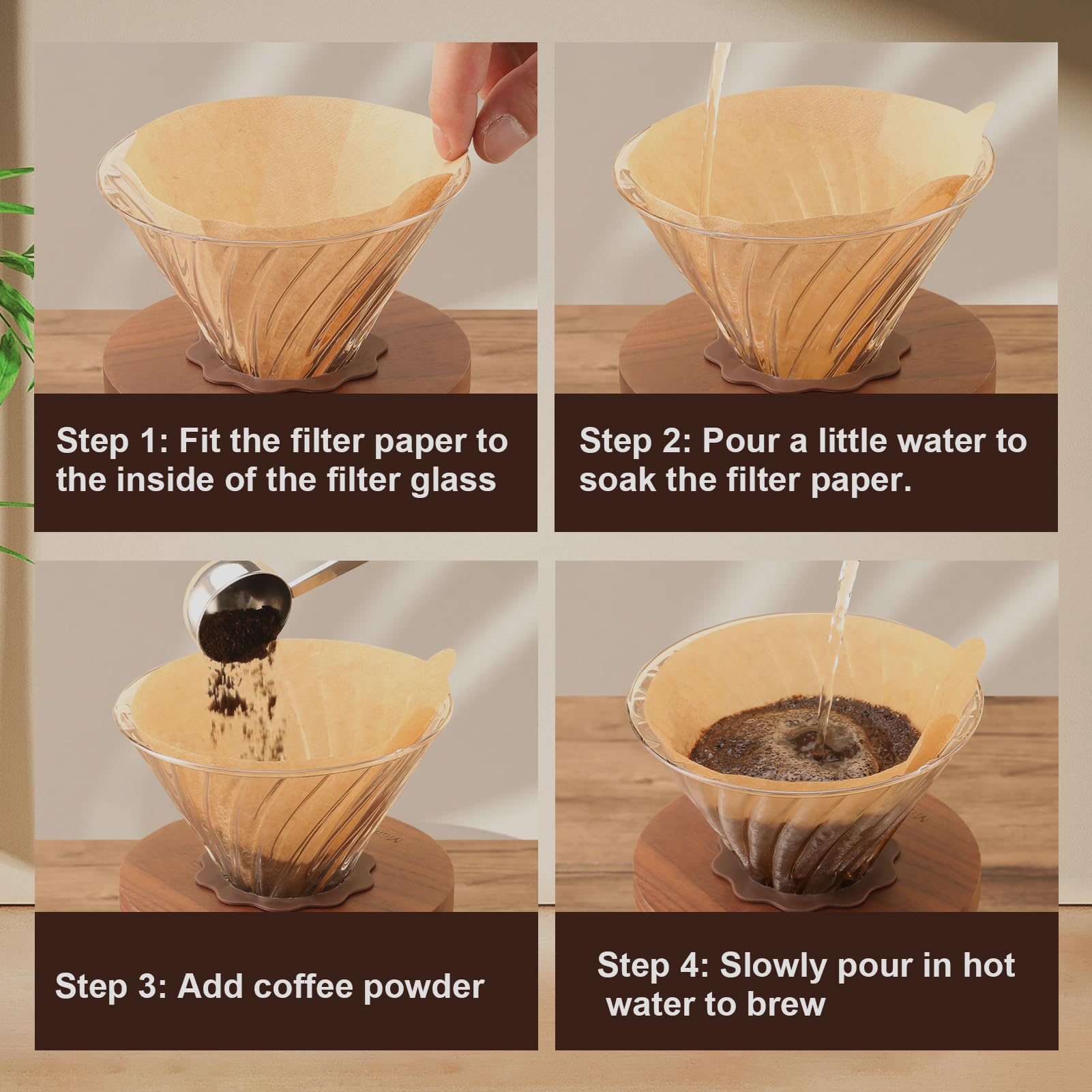 Step 1: Fit the filter paper to the inside of the filter glass

Step 2: Pour a little water to soak the filter paper.

Step 3: Add coffee powder

Step 4: Slowly pour in hot water to brew