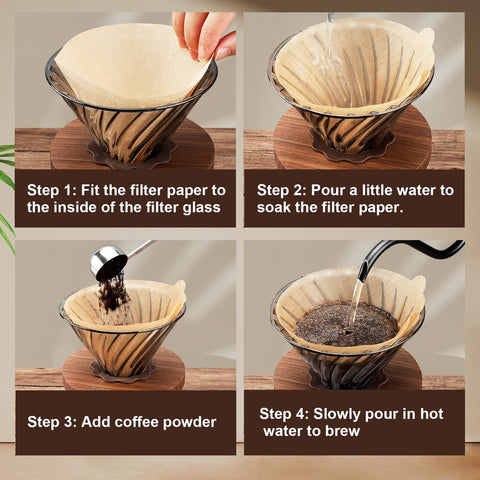 Step 1: Fit the filter paper to the inside of the filter glass

Step 2: Pour a little water to soak the filter paper.

Step 3: Add coffee powder

Step 4: Slowly pour in hot water to brew