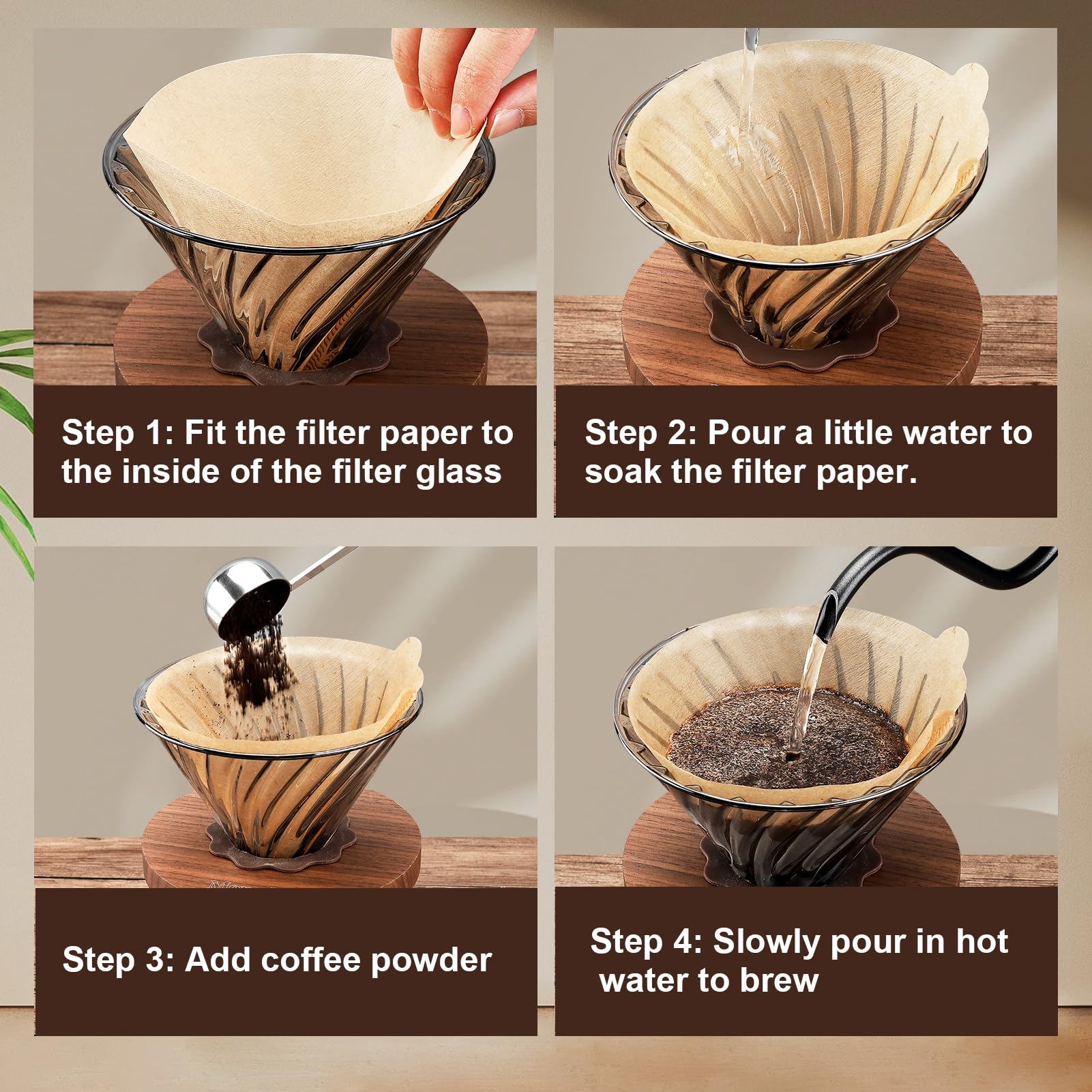 Step 1: Fit the filter paper to the inside of the filter glass

Step 2: Pour a little water to soak the filter paper.

Step 3: Add coffee powder

Step 4: Slowly pour in hot water to brew