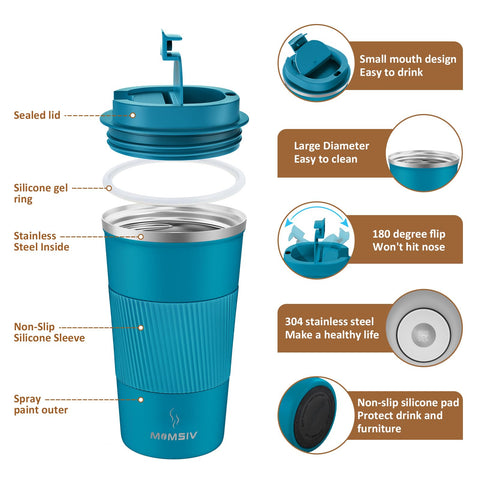 Sealed lid

Silicone gel ring

Stainless Steel Inside

Non-Slip Silicone Sleeve

Spray paint outer

MOMSIV

Small mouth design
Easy to drink

Large Diameter
Easy to clean

180 degree flip
Won't hit nose

304 stainless steel
Make a healthy life

Non-slip silicone pad
Protect drink and furniture