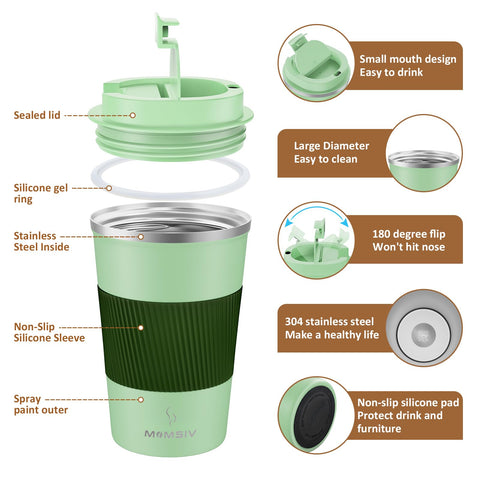 Sealed lid

Silicone gel ring

Stainless Steel Inside

Non-Slip Silicone Sleeve

Spray paint outer

MOMSIV

Small mouth design
Easy to drink

Large Diameter
Easy to clean

180 degree flip
Won't hit nose

304 stainless steel
Make a healthy life

Non-slip silicone pad
Protect drink and furniture