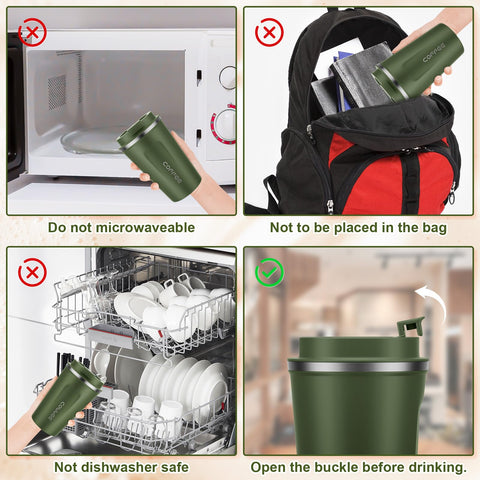 COFFEE

Do not microwaveable

COFFEE

Not to be placed in the bag

COFFEE

Not dishwasher safe

Open the buckle before drinking.