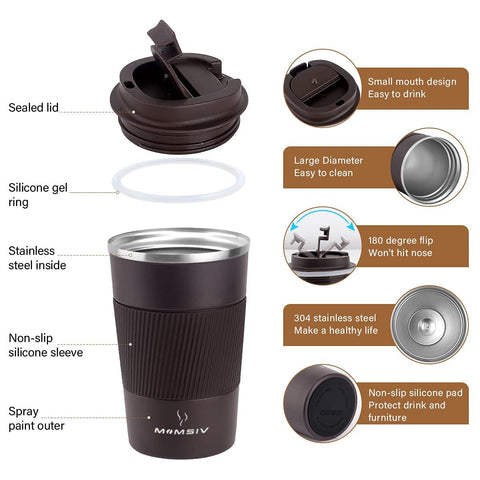 Sealed lid

Silicone gel ring

Stainless steel inside

Non-slip silicone sleeve

Spray paint outer

MOMSIV

Small mouth design
Easy to drink

Large Diameter
Easy to clean

180 degree flip
Won't hit nose

304 stainless steel
Make a healthy life

Non-slip silicone pad
Protect drink and furniture