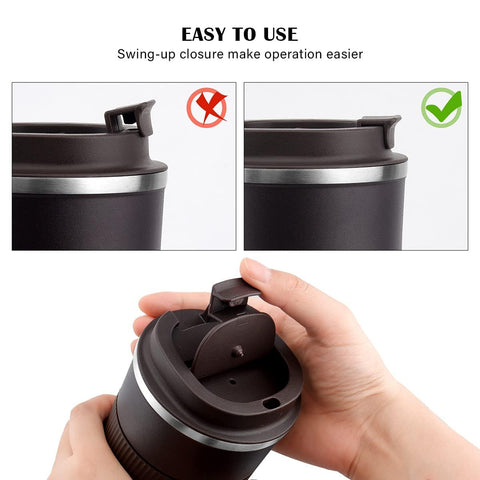 EASY TO USE
Swing-up closure make operation easier