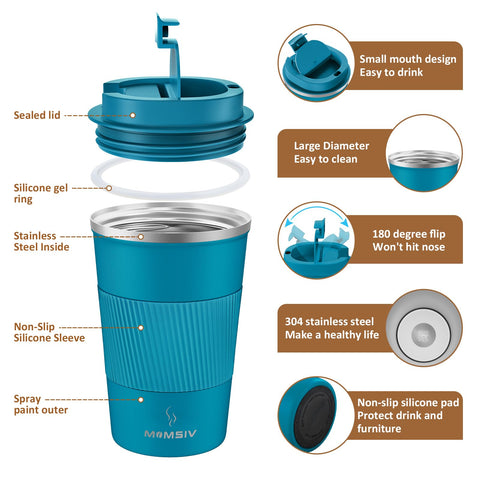 Sealed lid

Silicone gel ring

Stainless Steel Inside

Non-Slip Silicone Sleeve

Spray paint outer

MOMSIV

Small mouth design
Easy to drink

Large Diameter
Easy to clean

180 degree flip
Won't hit nose

304 stainless steel
Make a healthy life

Non-slip silicone pad
Protect drink and furniture