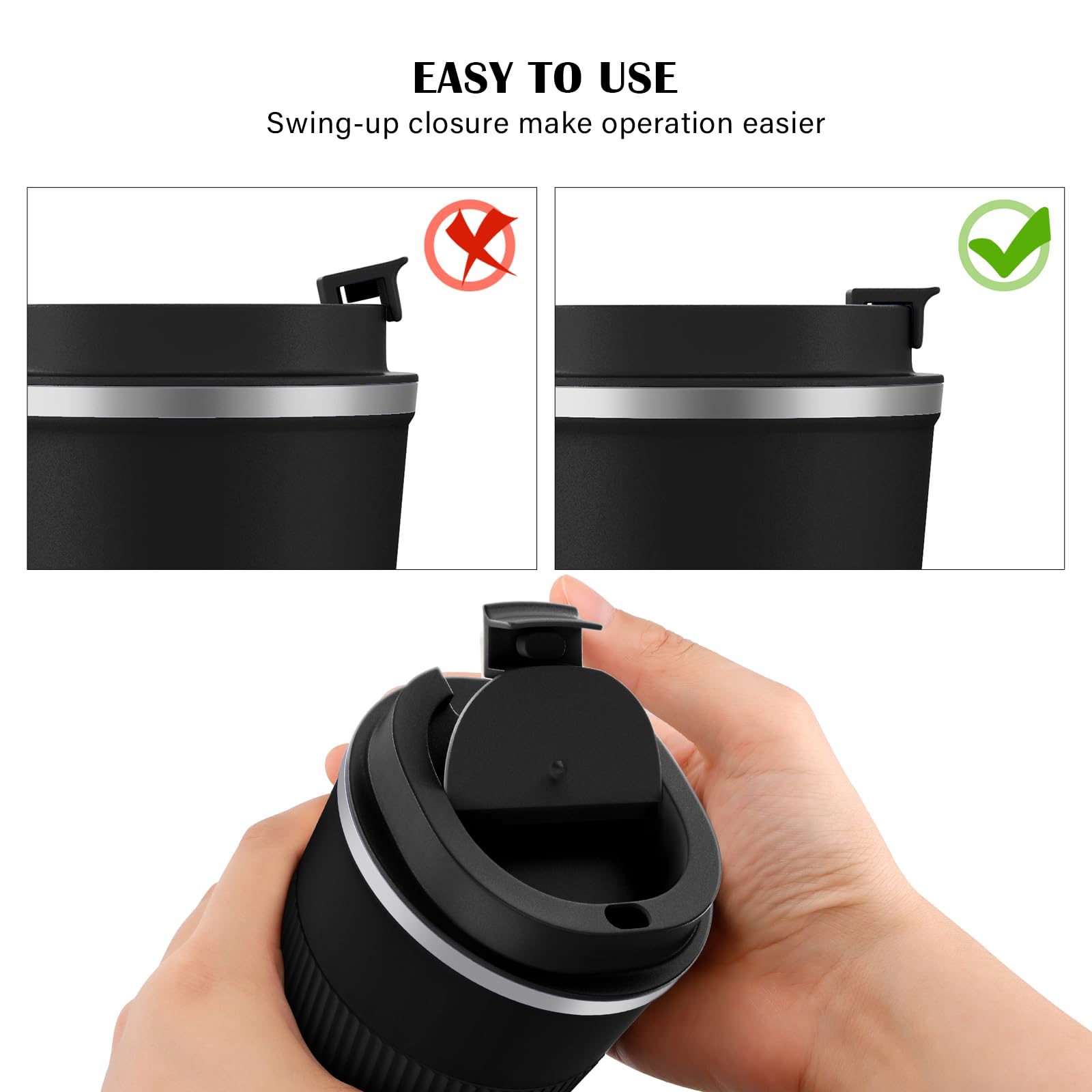 EASY TO USE
Swing-up closure make operation easier