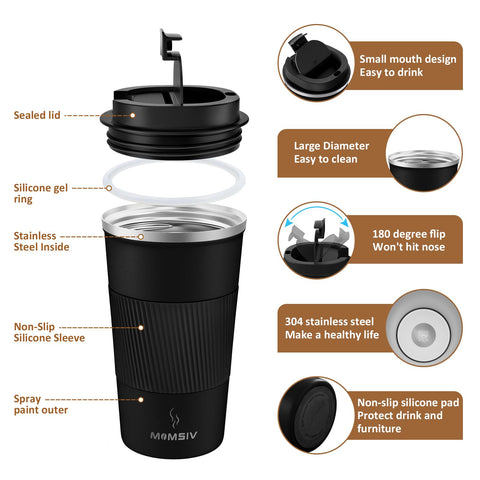 Sealed lid

Silicone gel ring

Stainless Steel Inside

Non-Slip Silicone Sleeve

Spray paint outer

MOMSIV

Small mouth design
Easy to drink

Large Diameter
Easy to clean

180 degree flip
Won't hit nose

304 stainless steel
Make a healthy life

Non-slip silicone pad
Protect drink and furniture