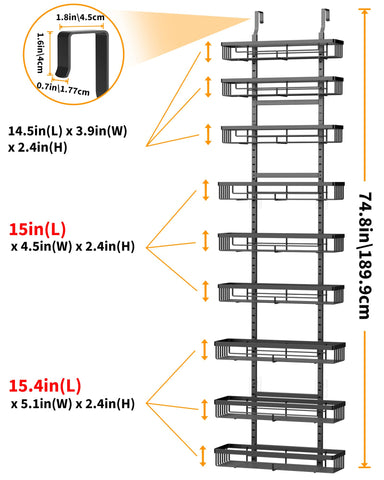 1.8in\4.5cm
1.6in\4cm
0.7in\1.77cm

14.5in(L) x 3.9in(W) x 2.4in(H)

15in(L) x 4.5in(W) x 2.4in(H)

15.4in(L) x 5.1in(W) x 2.4in(H)

74.8in\189.9cm