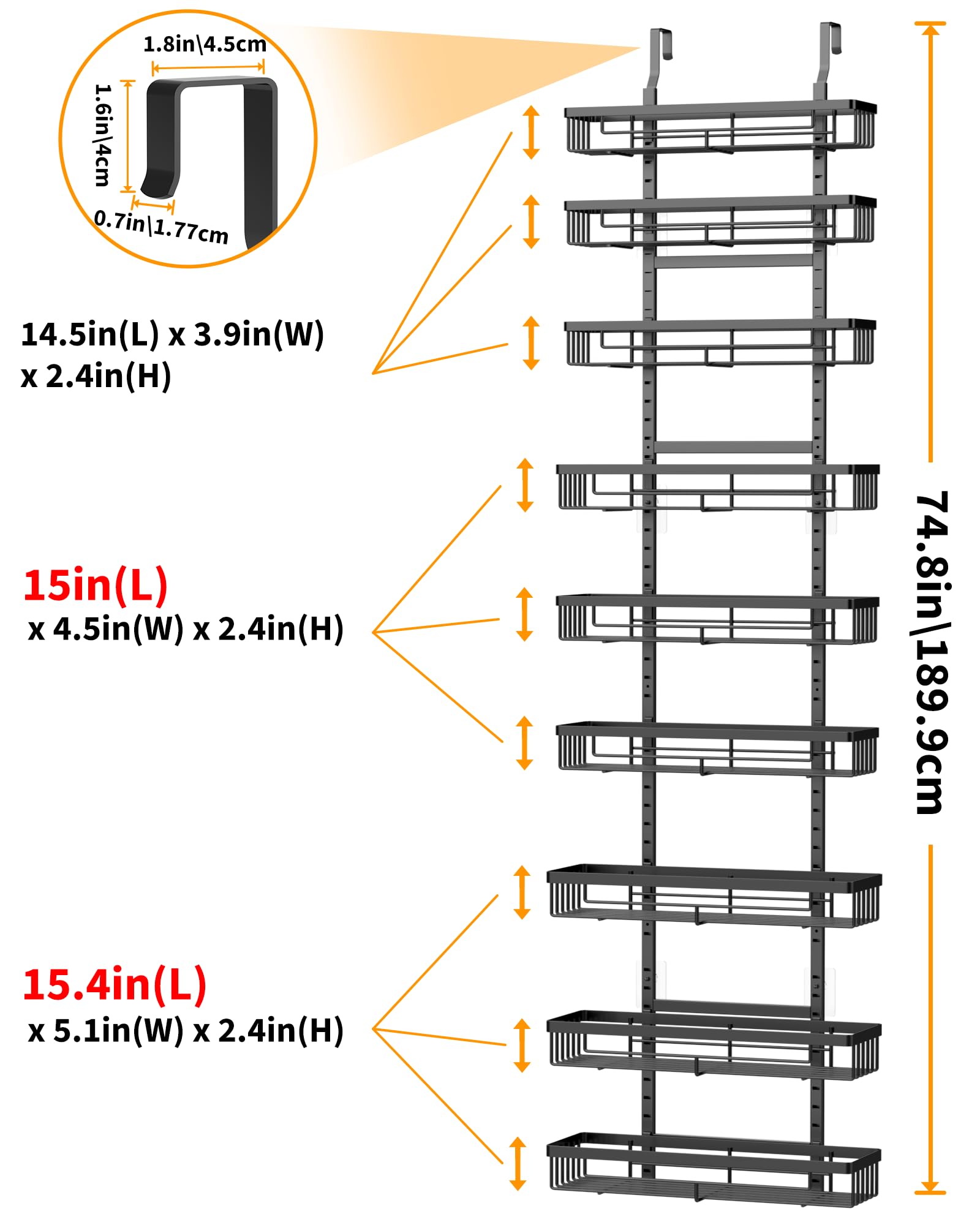 1.8in\4.5cm

1.6in\4cm

0.7in\1.77cm

14.5in(L) x 3.9in(W) x 2.4in(H)

15in(L) x 4.5in(W) x 2.4in(H)

15.4in(L) x 5.1in(W) x 2.4in(H)

74.8in\189.9cm