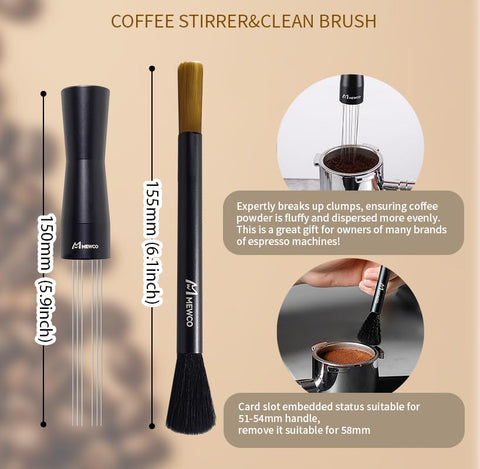 COFFEE STIRRER&CLEAN BRUSH

150mm (5.9inch)

MEWCO

155mm (6.1inch)

MEWCO

MEWCO

Expertly breaks up clumps, ensuring coffee powder is fluffy and dispersed more evenly. This is a great gift for owners of many brands of espresso machines!

Card slot embedded status suitable for 51-54mm handle,
remove it suitable for 58mm