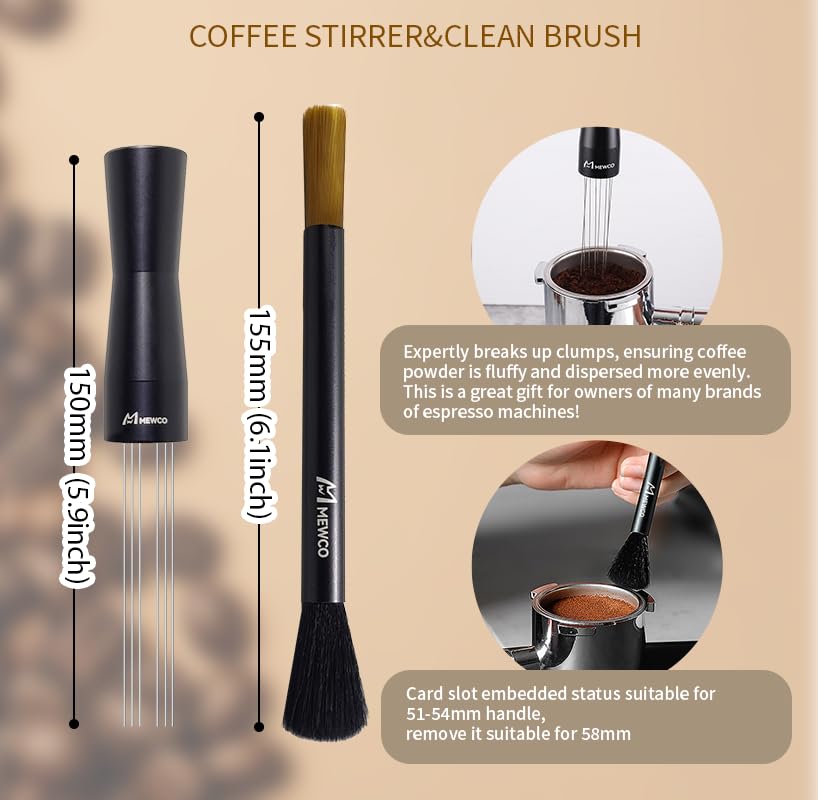 COFFEE STIRRER&CLEAN BRUSH

150mm (5.9inch)

MEWCO

155mm (6.1inch)

MEWCO

MEWCO

Expertly breaks up clumps, ensuring coffee powder is fluffy and dispersed more evenly. This is a great gift for owners of many brands of espresso machines!

MEWCO

Card slot embedded status suitable for 51-54mm handle,
remove it suitable for 58mm