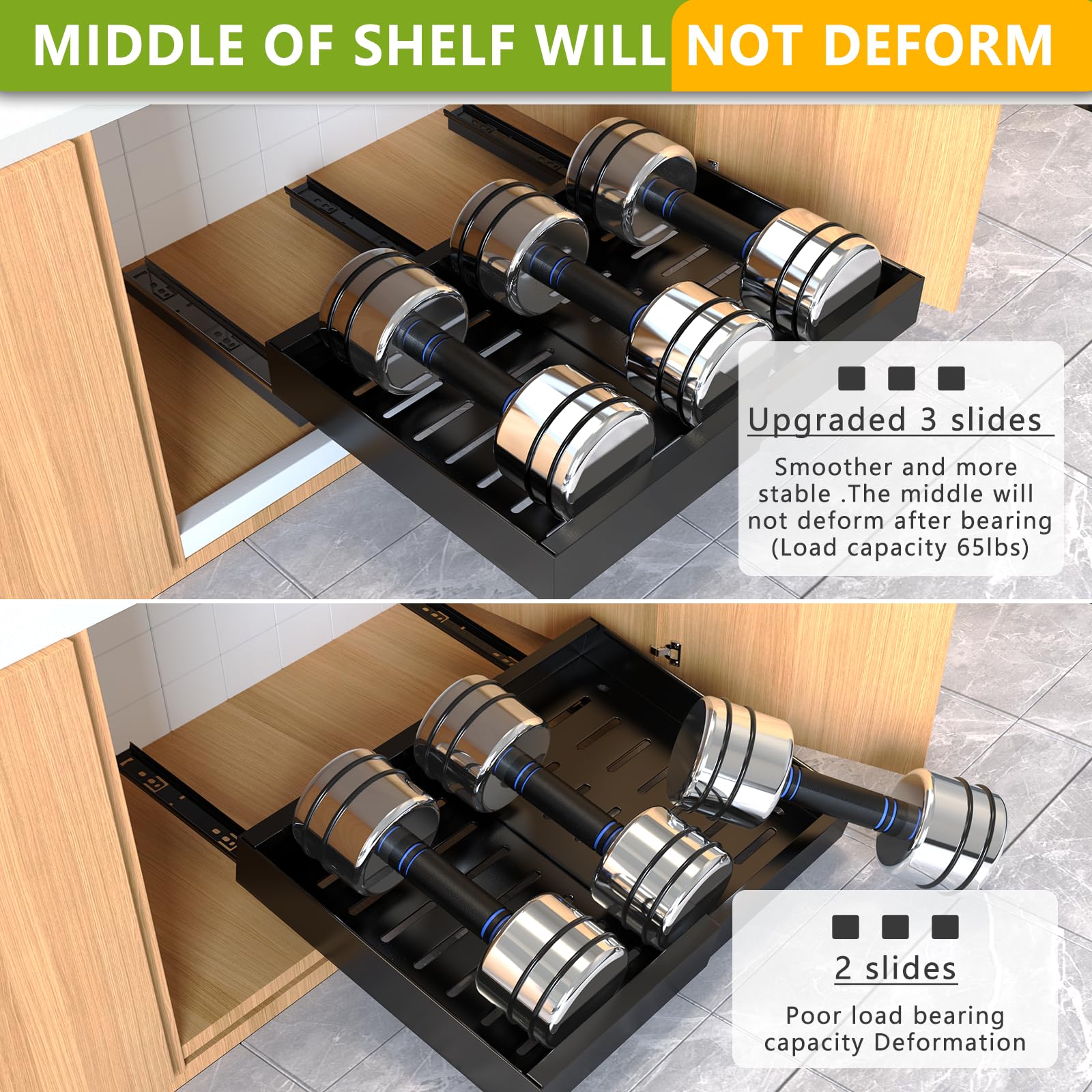 MIDDLE OF SHELF WILL NOT DEFORM

Upgraded 3 slides

Smoother and more stable .The middle will not deform after bearing (Load capacity 65lbs)

2 slides

Poor load bearing capacity Deformation