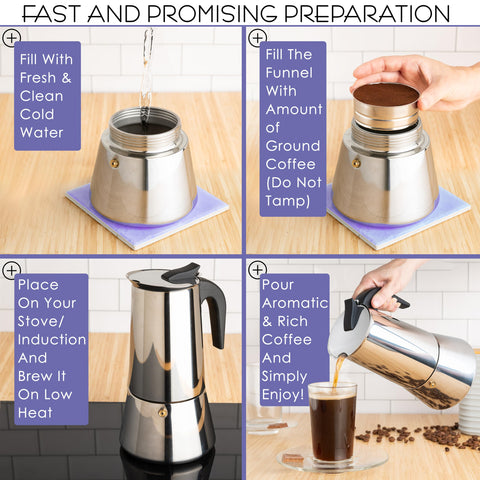 FAST AND PROMISING PREPARATION

Fill With Fresh & Clean Cold Water

Fill The Funnel With Amount of Ground Coffee (Do Not Tamp)

Place On Your Stove/ Induction And Brew It On Low Heat

Pour Aromatic & Rich Coffee And Simply Enjoy!