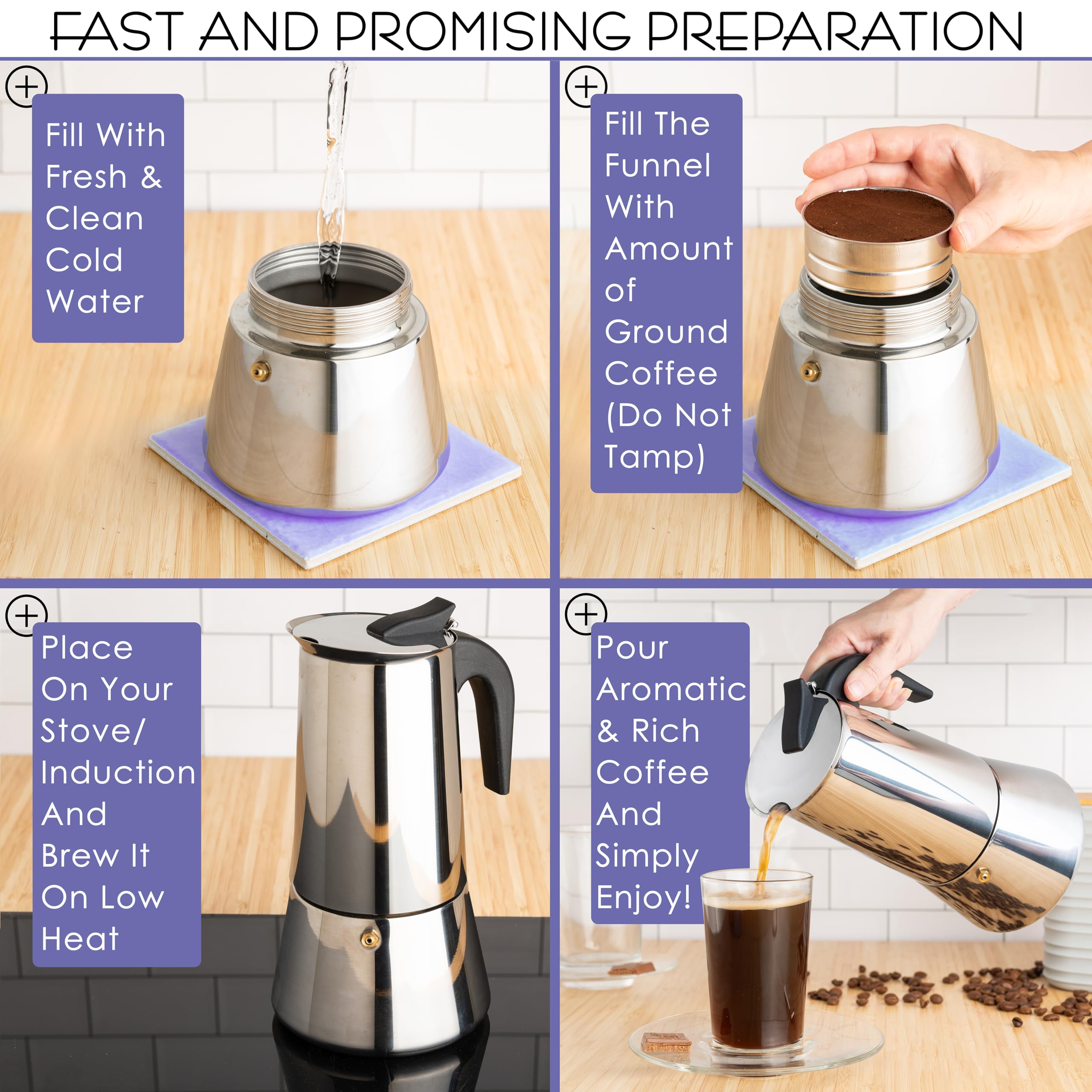 FAST AND PROMISING PREPARATION

Fill With Fresh & Clean Cold Water

Fill The Funnel With Amount of Ground Coffee (Do Not Tamp)

Place On Your Stove/ Induction And Brew It On Low Heat

Pour Aromatic & Rich Coffee And Simply Enjoy!