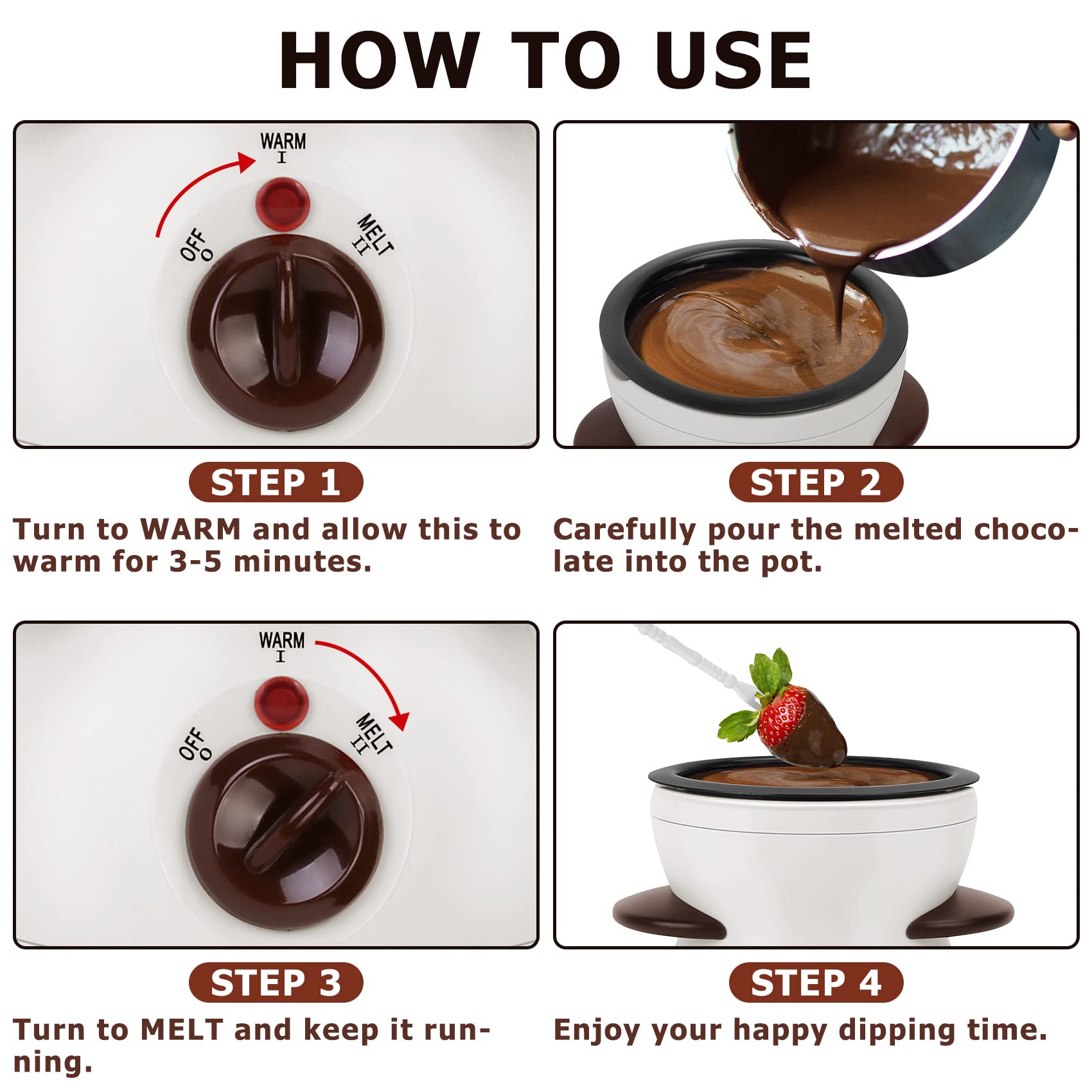 HOW TO USE

WARM
I
OFF
O
MELT
II

STEP 1
Turn to WARM and allow this to warm for 3-5 minutes.

STEP 2
Carefully pour the melted chocolate into the pot.

WARM
I
OFF
O
MELT
II

STEP 3
Turn to MELT and keep it running.

STEP 4
Enjoy your happy dipping time.