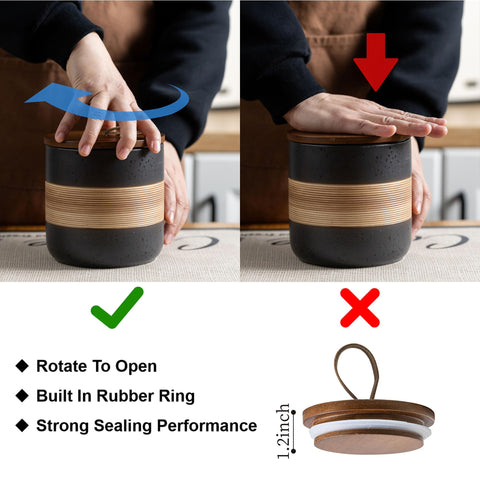 ◆ Rotate To Open
◆ Built In Rubber Ring
◆ Strong Sealing Performance

1.2inch