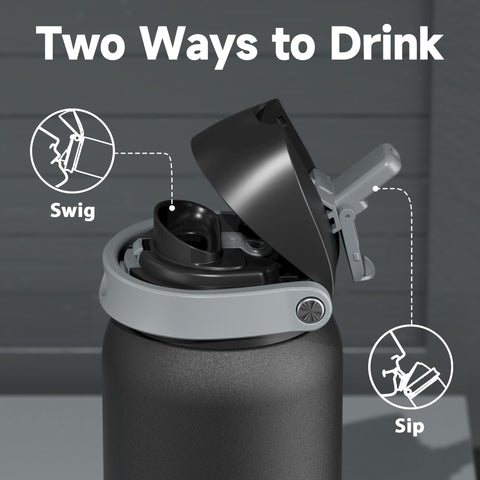 Two Ways to Drink

Swig

Sip