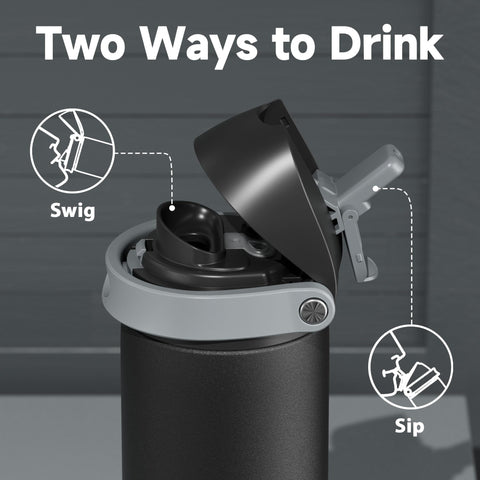 Two Ways to Drink

Swig

Sip