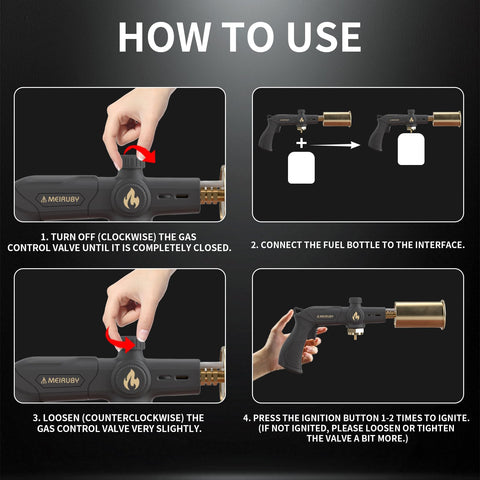 HOW TO USE

MEIRUBY

1. TURN OFF (CLOCKWISE) THE GAS CONTROL VALVE UNTIL IT IS COMPLETELY CLOSED.

+

2. CONNECT THE FUEL BOTTLE TO THE INTERFACE.

MEIRUBY

3. LOOSEN (COUNTERCLOCKWISE) THE GAS CONTROL VALVE VERY SLIGHTLY.

MEIRUBY

4. PRESS THE IGNITION BUTTON 1-2 TIMES TO IGNITE. (IF NOT IGNITED, PLEASE LOOSEN OR TIGHTEN THE VALVE A BIT MORE.)