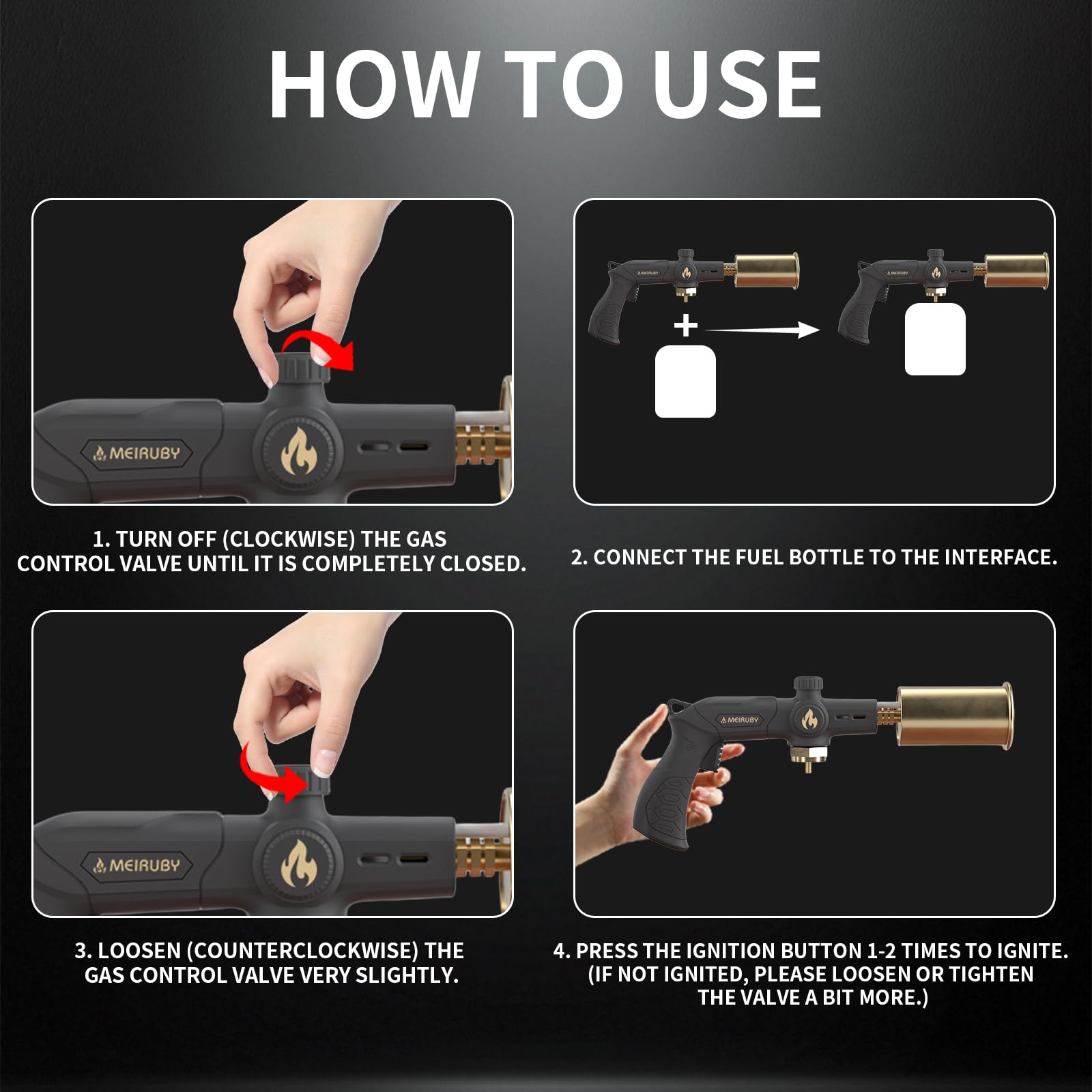 HOW TO USE

MEIRUBY

1. TURN OFF (CLOCKWISE) THE GAS CONTROL VALVE UNTIL IT IS COMPLETELY CLOSED.

MEIRUBY

MEIRUBY

+

2. CONNECT THE FUEL BOTTLE TO THE INTERFACE.

MEIRUBY

3. LOOSEN (COUNTERCLOCKWISE) THE GAS CONTROL VALVE VERY SLIGHTLY.

MEIRUBY

4. PRESS THE IGNITION BUTTON 1-2 TIMES TO IGNITE. (IF NOT IGNITED, PLEASE LOOSEN OR TIGHTEN THE VALVE A BIT MORE.)