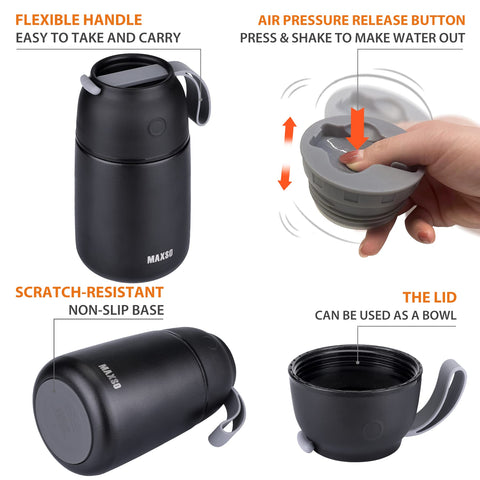 FLEXIBLE HANDLE
EASY TO TAKE AND CARRY

AIR PRESSURE RELEASE BUTTON
PRESS & SHAKE TO MAKE WATER OUT

MAXSO

SCRATCH-RESISTANT
NON-SLIP BASE

THE LID
CAN BE USED AS A BOWL

MAXSO