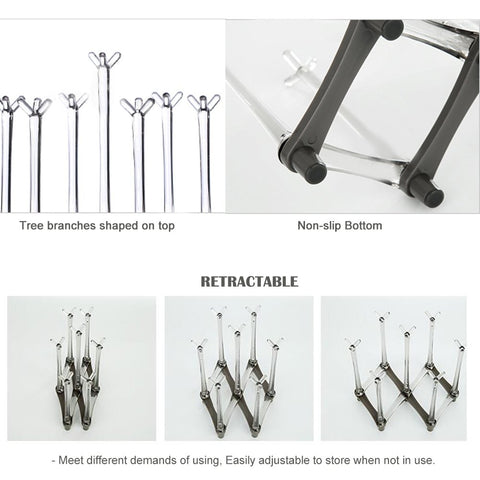 Tree branches shaped on top

Non-slip Bottom

RETRACTABLE

- Meet different demands of using, Easily adjustable to store when not in use.