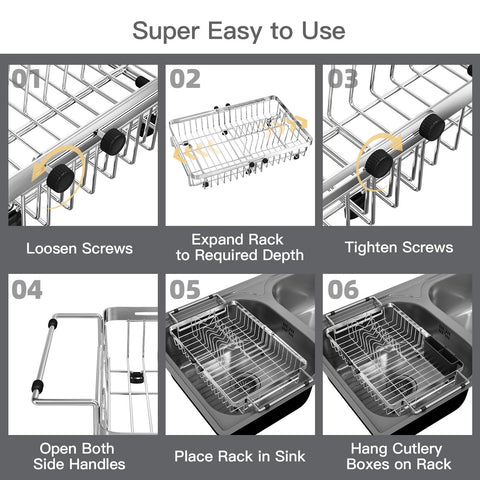 Super Easy to Use

01

Loosen Screws

02

Expand Rack to Required Depth

03

Tighten Screws

04

Open Both Side Handles

05

Place Rack in Sink

06

Hang Cutlery Boxes on Rack