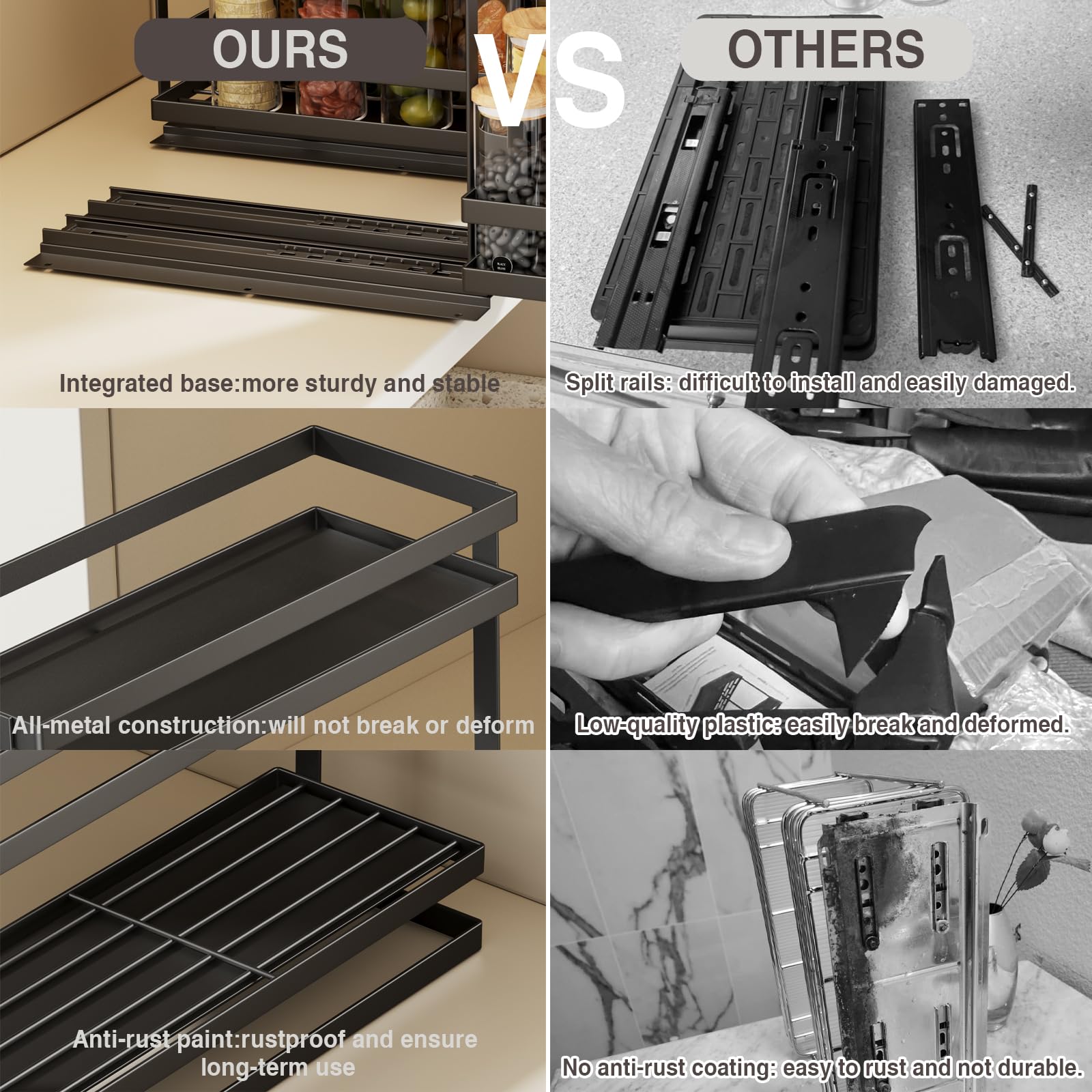 OURS

VS

OTHERS

Integrated base:more sturdy and stable

Split rails: difficult to install and easily damaged.

All-metal construction:will not break or deform

Low-quality plastic: easily break and deformed.

Anti-rust paint:rustproof and ensure long-term use

No anti-rust coating: easy to rust and not durable.