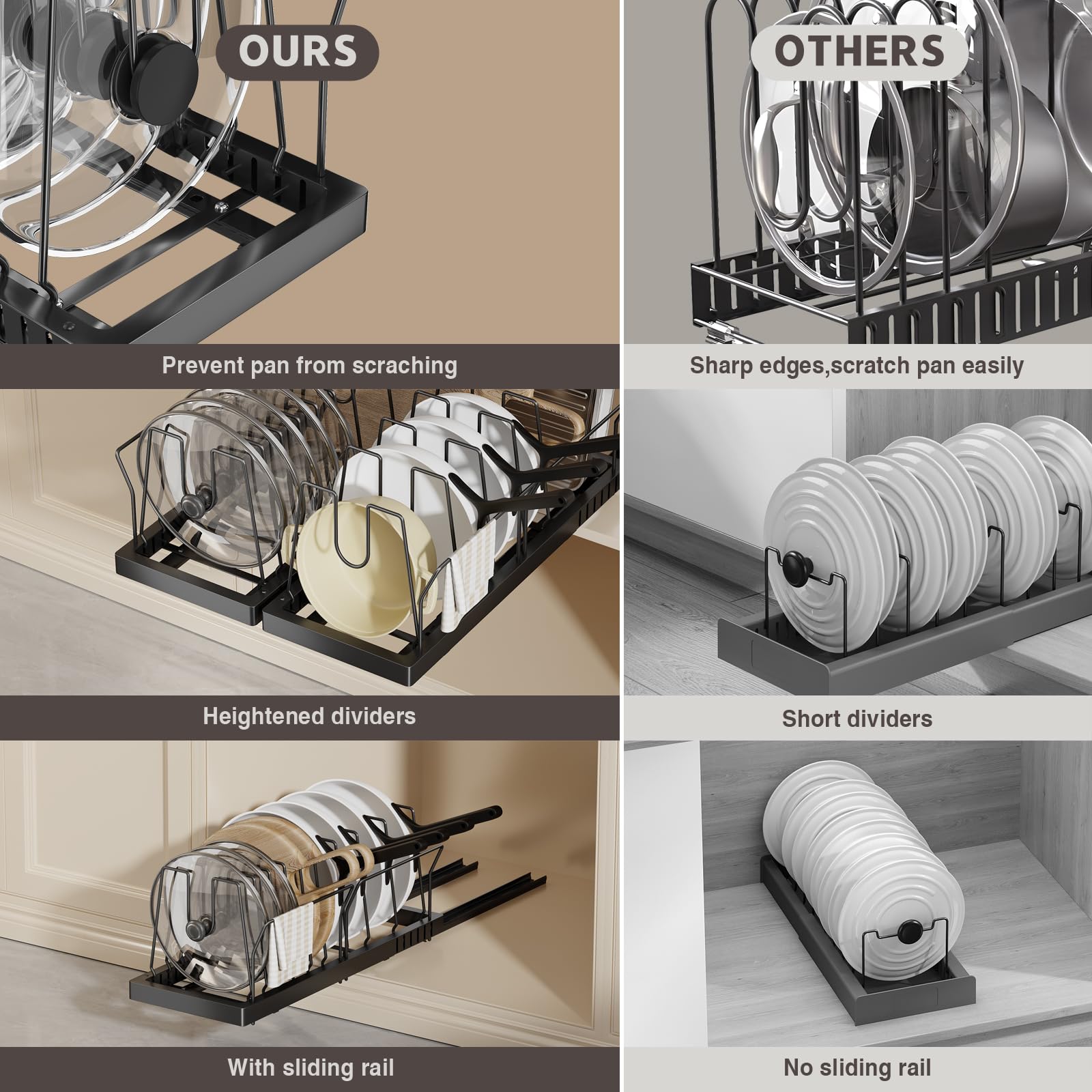 OURS

Prevent pan from scraching

Heightened dividers

With sliding rail

OTHERS

Sharp edges,scratch pan easily

Short dividers

No sliding rail