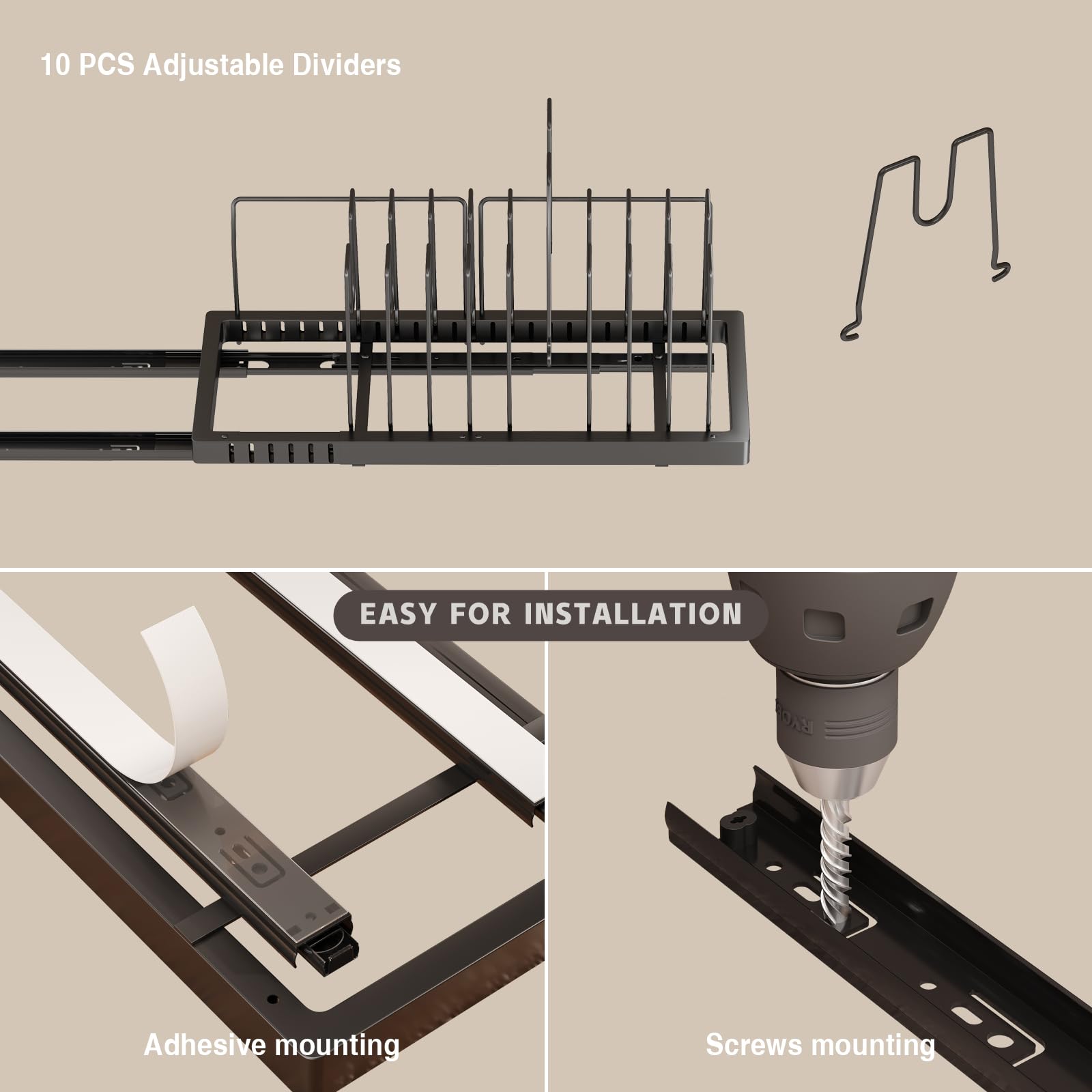 10 PCS Adjustable Dividers

EASY FOR INSTALLATION

RYOBI

Adhesive mounting

Screws mounting