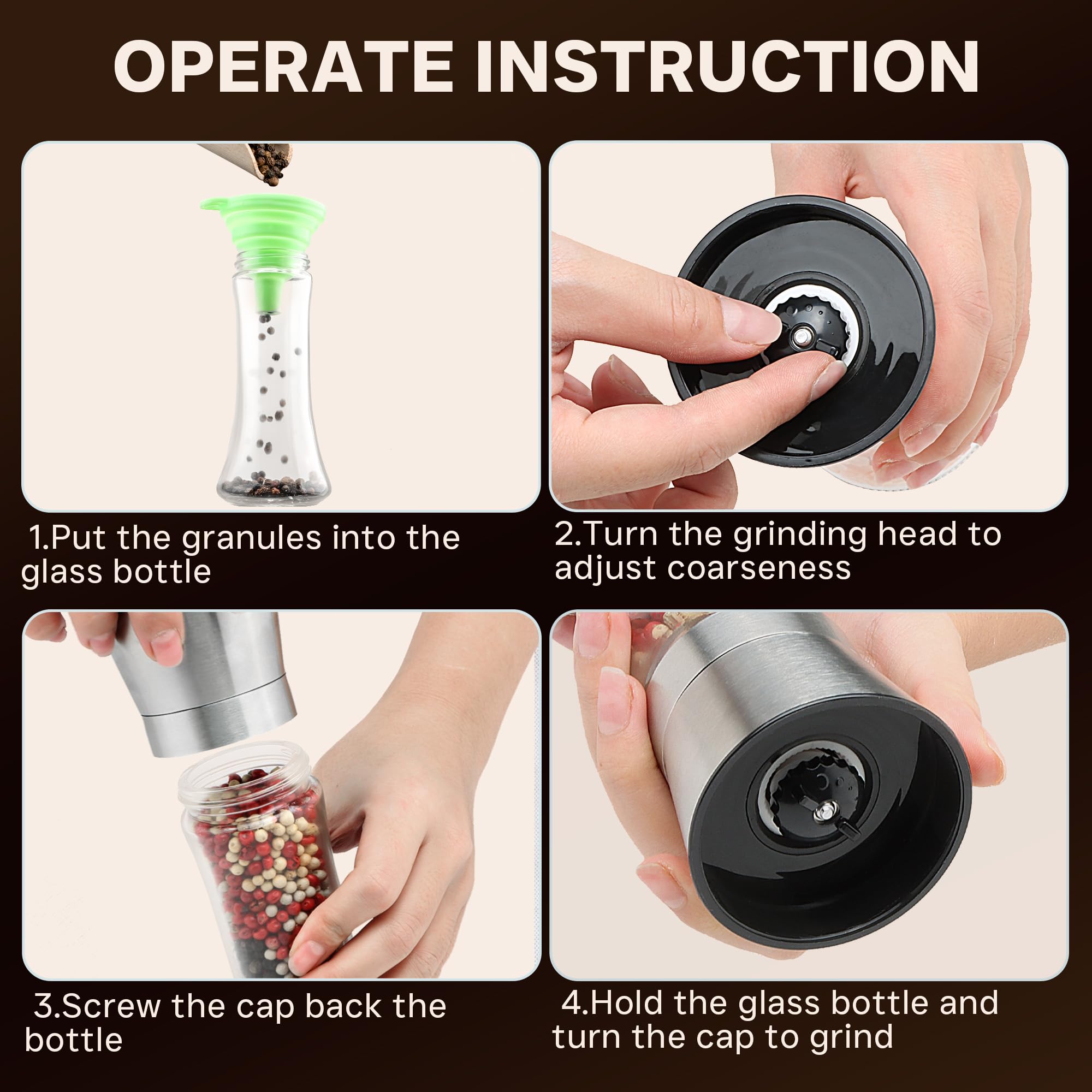 OPERATE INSTRUCTION

1.Put the granules into the glass bottle

2.Turn the grinding head to adjust coarseness

3.Screw the cap back the bottle

4.Hold the glass bottle and turn the cap to grind