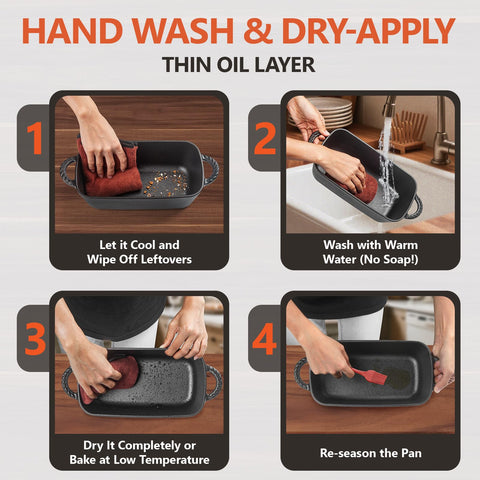 HAND WASH & DRY-APPLY
THIN OIL LAYER

1
Let it Cool and Wipe Off Leftovers

2
Wash with Warm Water (No Soap!)

3
Dry It Completely or Bake at Low Temperature

4
Re-season the Pan