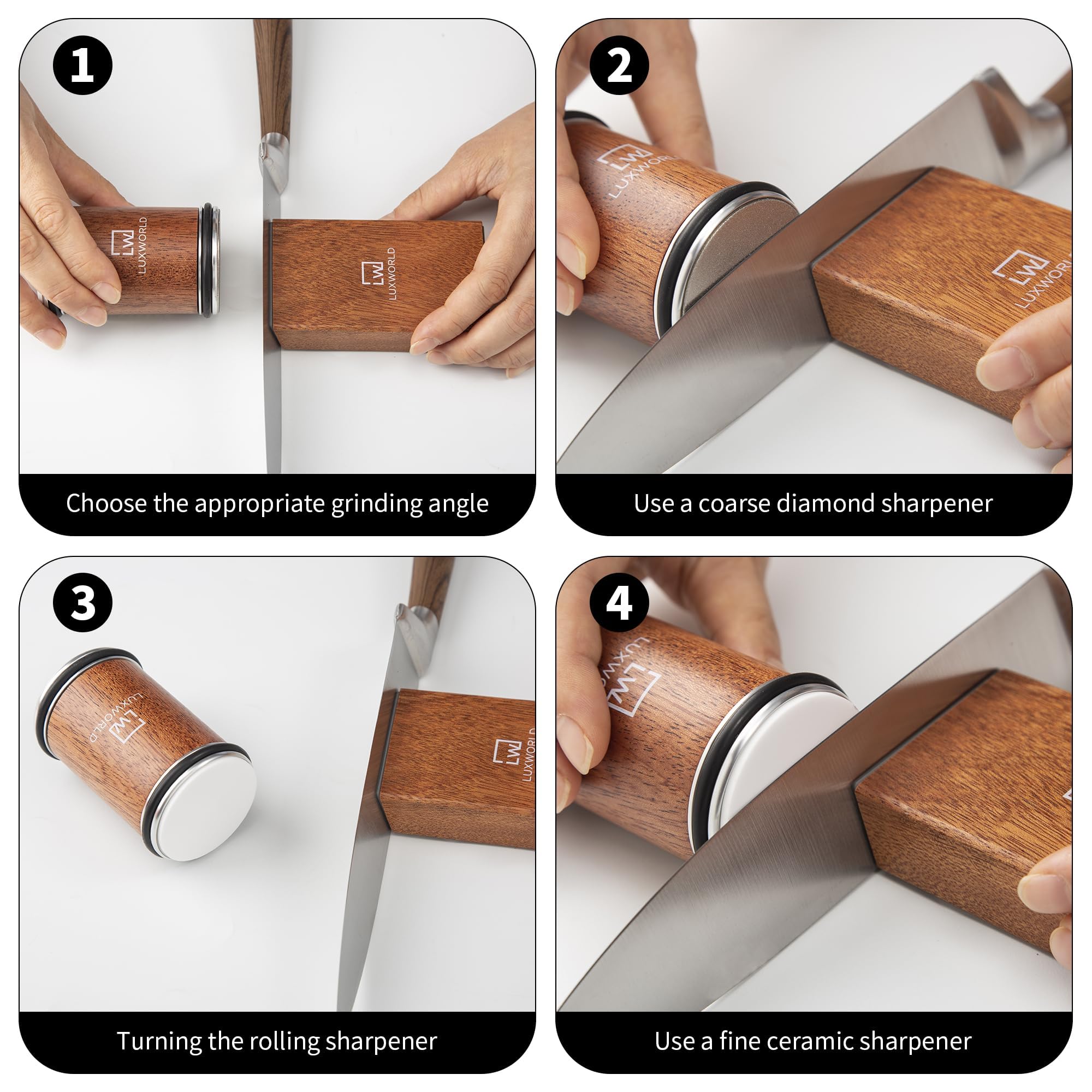 1

LW LUXWORLD

LW LUXWORLD

Choose the appropriate grinding angle

2

LW LUXWORLD

LW LUXWORLD

Use a coarse diamond sharpener

3

LW LUXWORLD

LW LUXWORLD

Turning the rolling sharpener

4

LW LUXWO

Use a fine ceramic sharpener