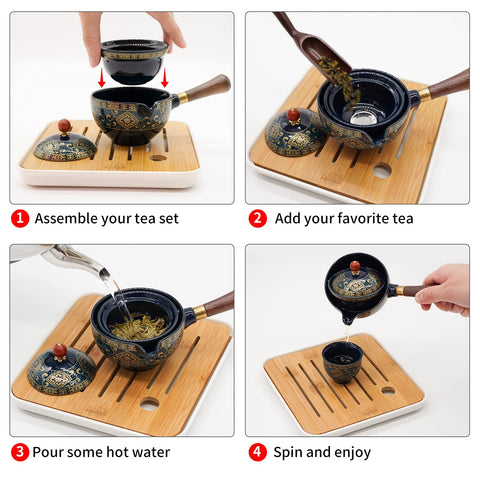 1 Assemble your tea set

2 Add your favorite tea

3 Pour some hot water

4 Spin and enjoy