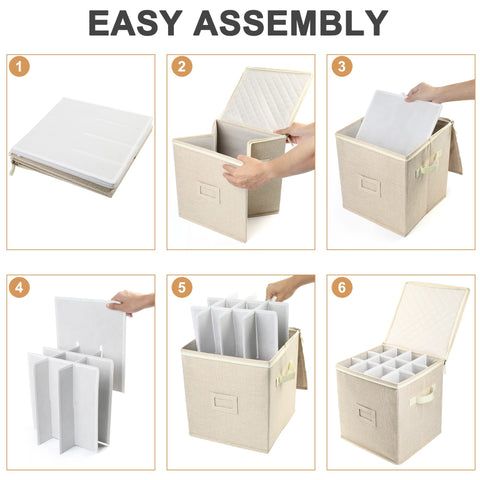 EASY ASSEMBLY

1

2

3

4

5

6