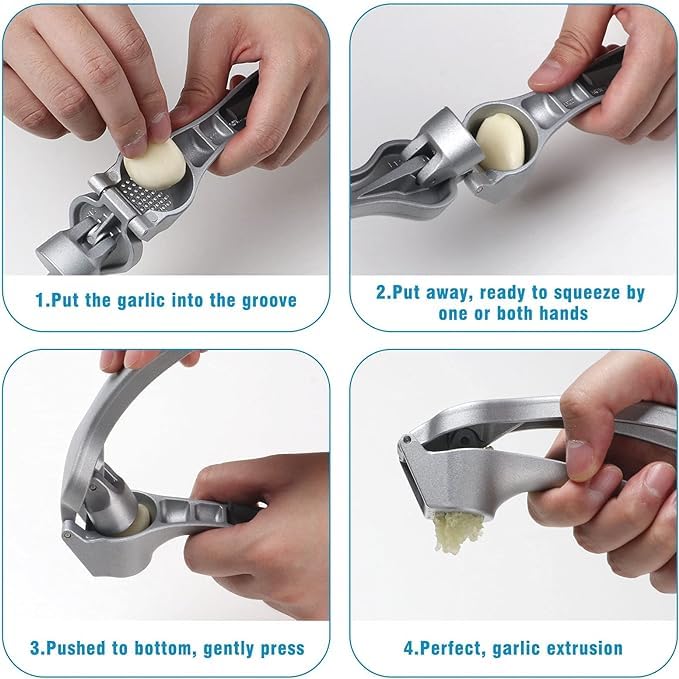 1.Put the garlic into the groove

2.Put away, ready to squeeze by one or both hands

3.Pushed to bottom, gently press

4.Perfect, garlic extrusion